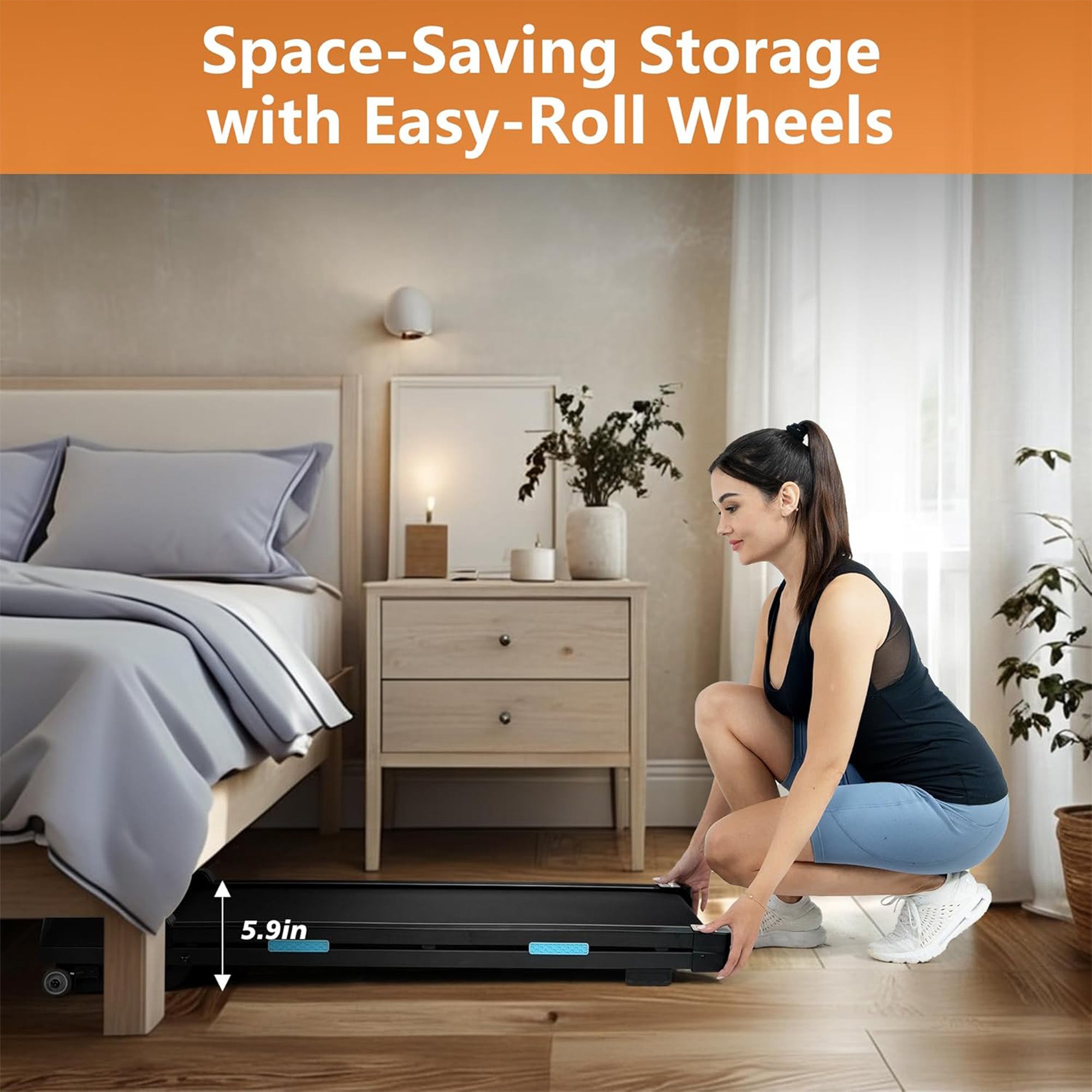 Space-Saving Storage with Easy-Roll Wheels

5.9in