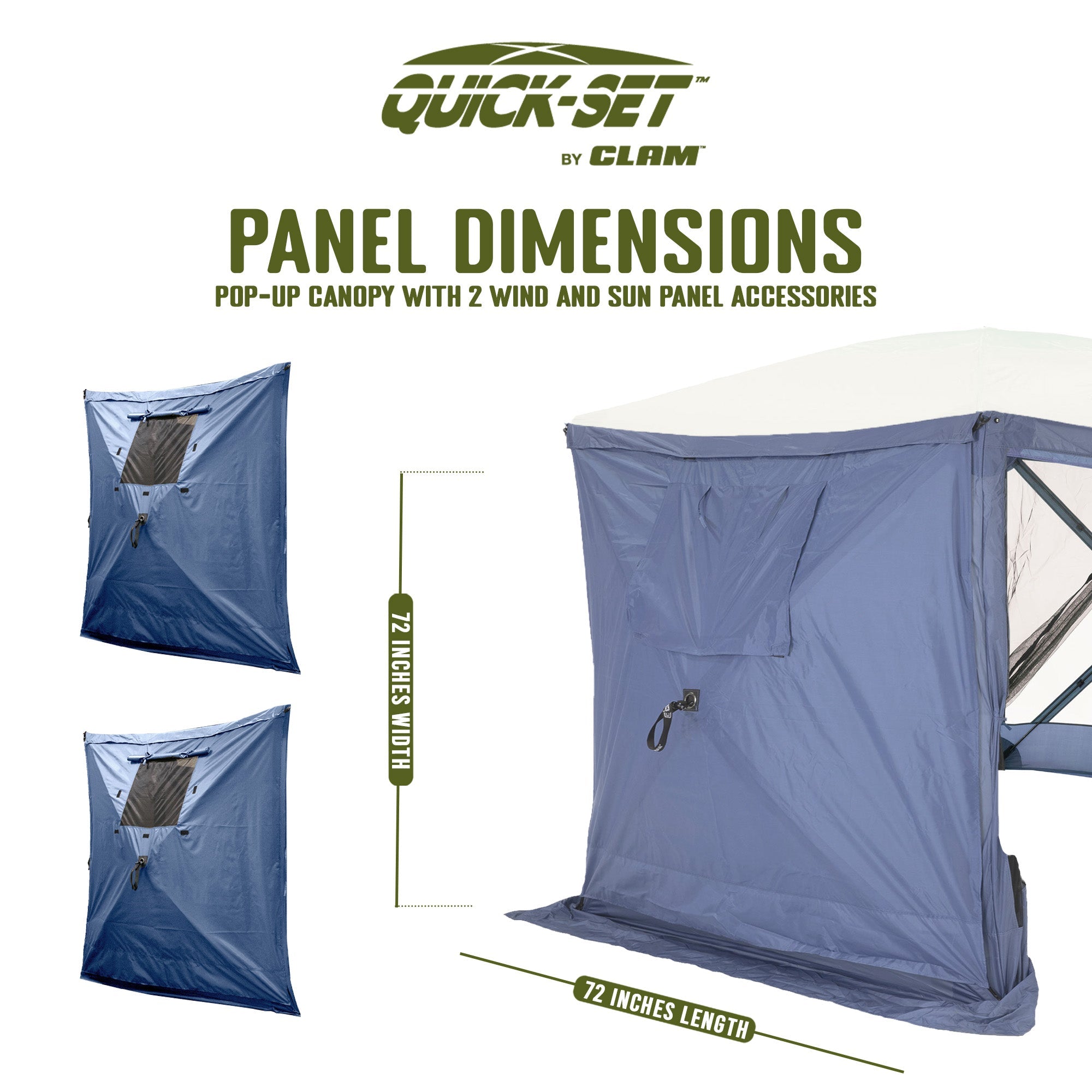 QUICK-SET™
BY CLAM™

PANEL DIMENSIONS
POP-UP CANOPY WITH 2 WIND AND SUN PANEL ACCESSORIES

72 INCHES WIDTH

72 INCHES LENGTH