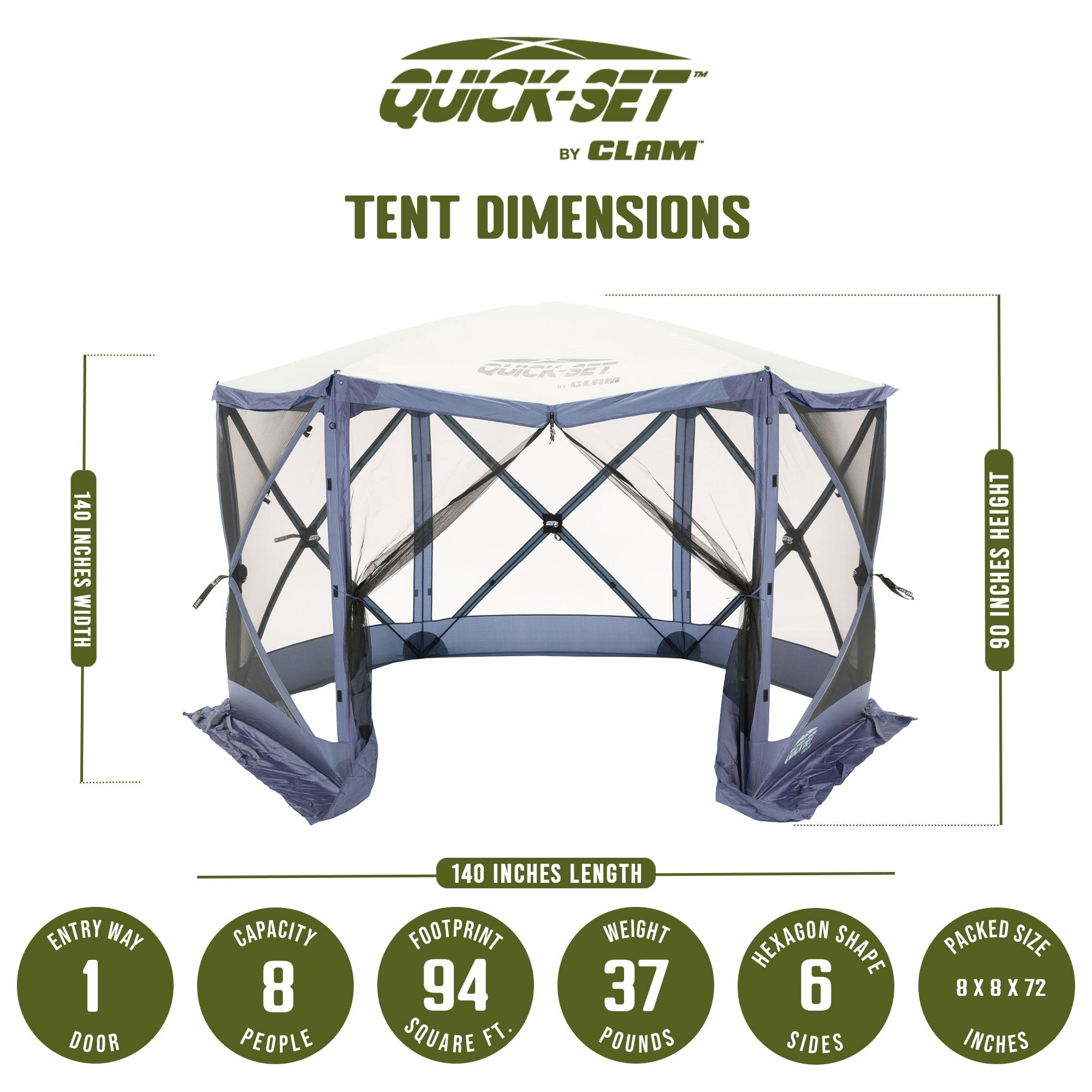 QUICK-SET™
BY CLAM™

TENT DIMENSIONS

QUICK-SET
BY CLAM

140 INCHES WIDTH

90 INCHES HEIGHT

140 INCHES LENGTH

ENTRY WAY
1
DOOR

CAPACITY
8
PEOPLE

FOOTPRINT
94
SQUARE FT.

WEIGHT
37
POUNDS

HEXAGON SHAPE
6
SIDES

PACKED SIZE
8 X 8 X 72
INCHES