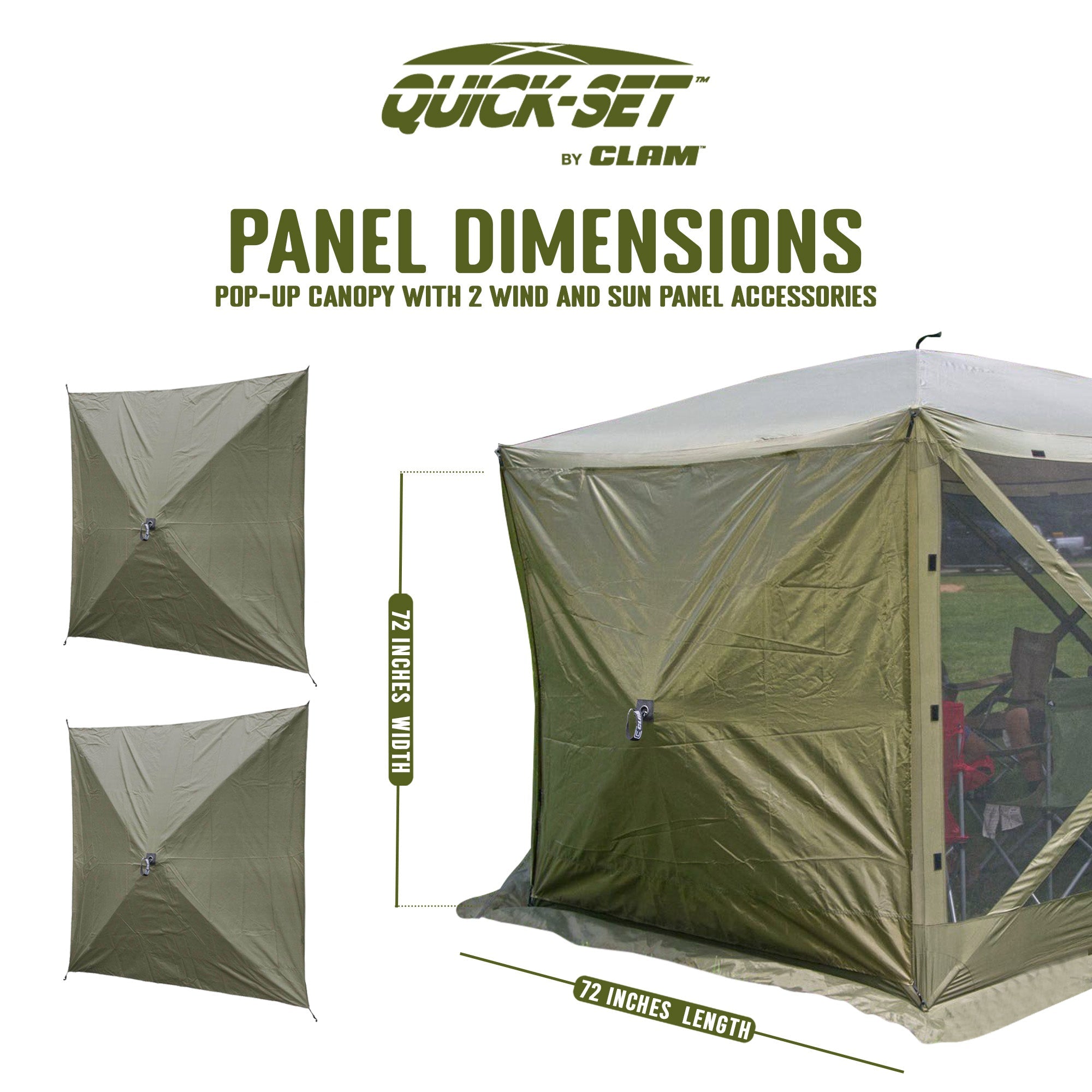 QUICK-SET™
BY CLAM™

PANEL DIMENSIONS
POP-UP CANOPY WITH 2 WIND AND SUN PANEL ACCESSORIES

72 INCHES WIDTH

72 INCHES LENGTH